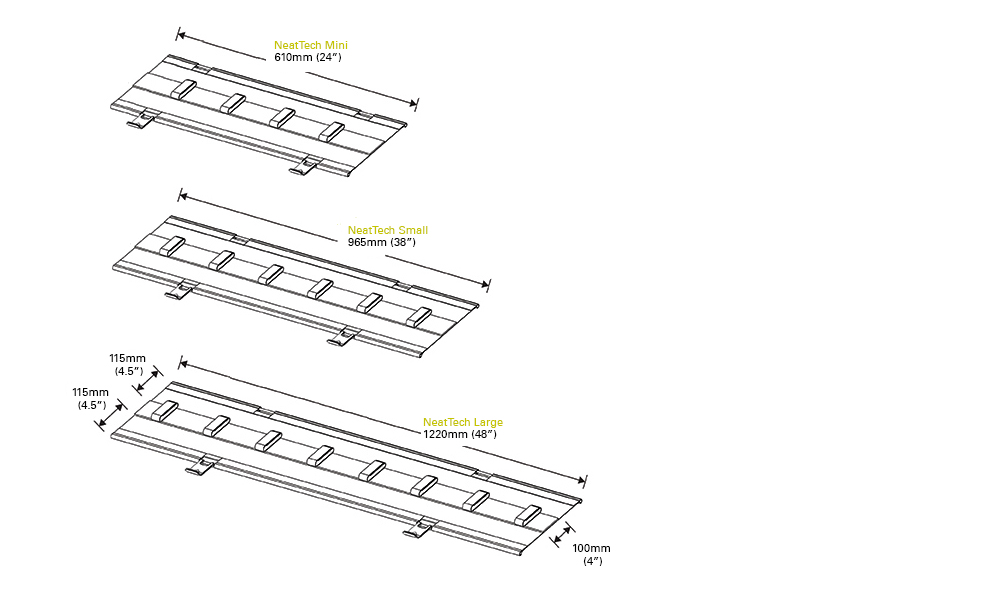 NeatTech Mini
610mm (24")

NeatTech Small
965mm (38")

115mm
(4.5")

115mm
(4.5")

NeatTech Large
1220mm (48")

100mm
(4")